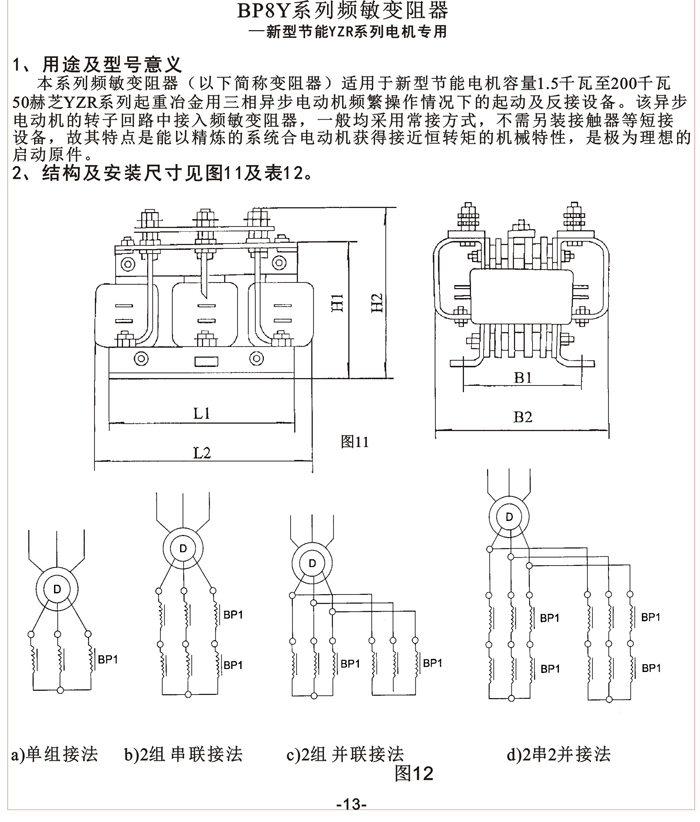 BP8Y系列频敏变阻器
—新型节能YZR系列电机专用

1、用途及型号意义

本系列频敏变阻器（以下简称变阻器）适用于新型节能电机容量1.5千瓦至200千瓦50赫芝YZR系列起重冶金用三相异步电动机频繁操作情况下的起动及反接设备。该异步电动机的转子回路中接入频敏变阻器，一般均采用常接方式，不需另装接触器等短接设备，故其特点是能以精炼的系统合电动机获得接近恒转矩的机械特性，是极为理想的启动原件。

2、结构及安装尺寸见图11及表12。

H1
H2
L1
L2
B1
B2
图11

D
BP1
D
BP1
BP1
D
BP1
BP1
D
BP1
BP1
BP1
BP1

a)单组接法　b)2组 串联接法　c)2组 并联接法　d)2串2并接法
图12

-13-